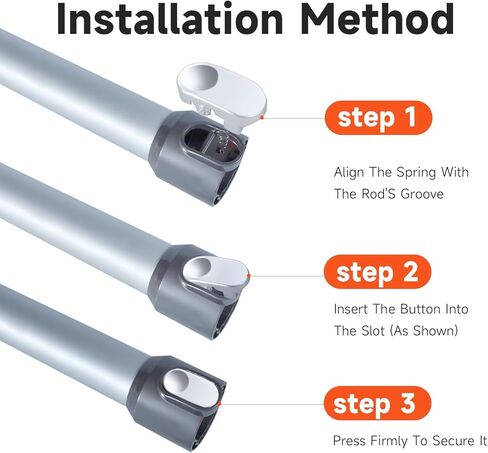 Installation Method

step 1

Align The Spring With The Rod'S Groove

step 2

Insert The Button Into The Slot (As Shown)

step 3

Press Firmly To Secure It