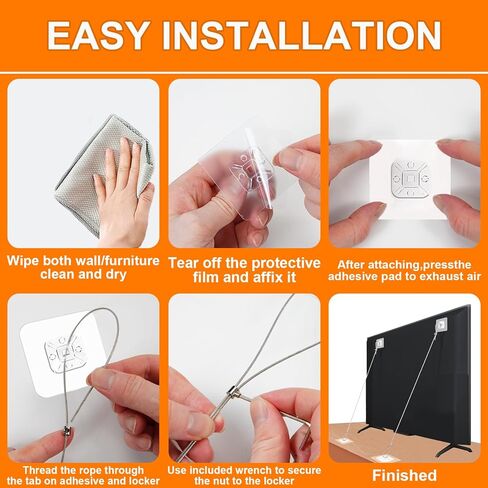 EASY INSTALLATION

Wipe both wall/furniture clean and dry

Tear off the protective film and affix it

After attaching,pressthe adhesive pad to exhaust air

Thread the rope through the tab on adhesive and locker

Use included wrench to secure the nut to the locker

Finished