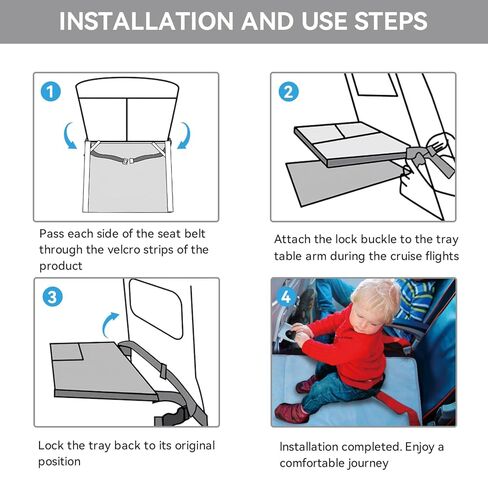 INSTALLATION AND USE STEPS

1

Pass each side of the seat belt through the velcro strips of the product

2

Attach the lock buckle to the tray table arm during the cruise flights

3

Lock the tray back to its original position

4

Installation completed. Enjoy a comfortable journey