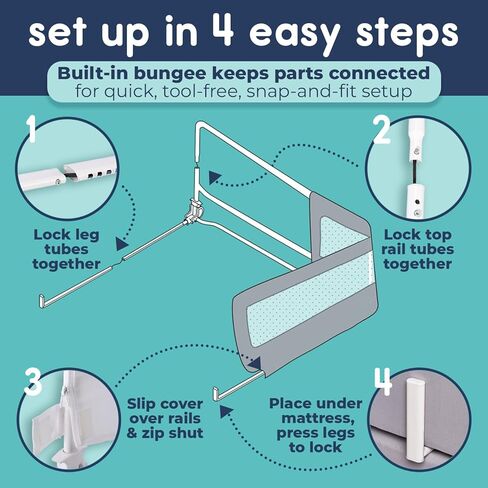 set up in 4 easy steps

Built-in bungee keeps parts connected
for quick, tool-free, snap-and-fit setup

1

Lock leg tubes together

2

Lock top rail tubes together

3

Slip cover over rails & zip shut

4

Place under mattress, press legs to lock