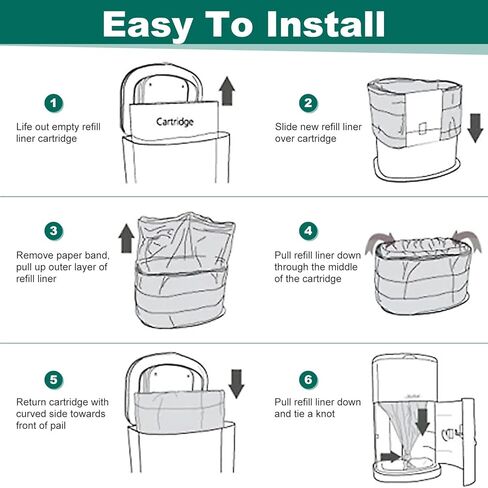 Easy To Install

1
Life out empty refill liner cartridge

Cartridge

2
Slide new refill liner over cartridge

3
Remove paper band, pull up outer layer of refill liner

4
Pull refill liner down through the middle of the cartridge

5
Return cartridge with curved side towards front of pail

6
Pull refill liner down and tie a knot