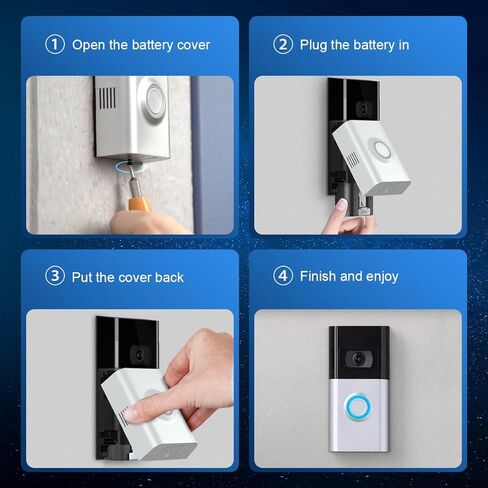 ① Open the battery cover

② Plug the battery in

③ Put the cover back

④ Finish and enjoy