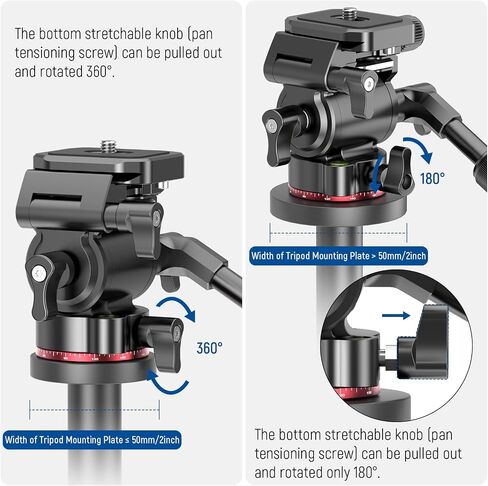 The bottom stretchable knob (pan tensioning screw) can be pulled out and rotated 360°.

360°

Width of Tripod Mounting Plate ≤ 50mm/2inch

180°

Width of Tripod Mounting Plate > 50mm/2inch

The bottom stretchable knob (pan tensioning screw) can be pulled out and rotated only 180°.