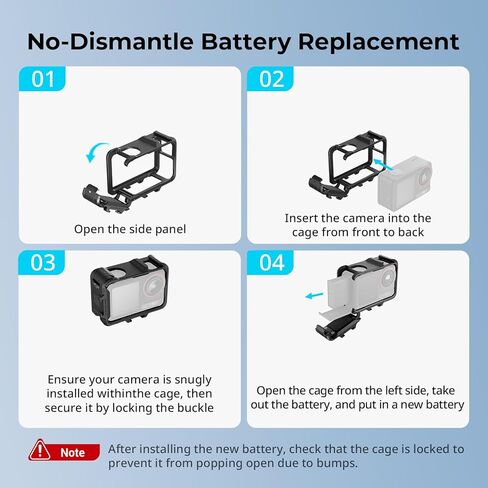 No-Dismantle Battery Replacement

01

Open the side panel

02

Insert the camera into the cage from front to back

03

Ensure your camera is snugly installed withinthe cage, then secure it by locking the buckle

04

Open the cage from the left side, take out the battery, and put in a new battery

Note After installing the new battery, check that the cage is locked to prevent it from popping open due to bumps.