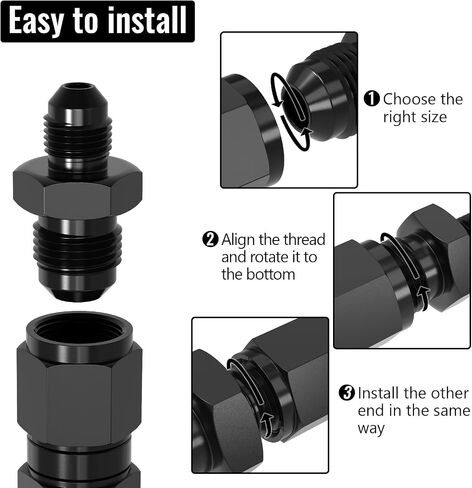 Easy to install

❶ Choose the right size

❷ Align the thread and rotate it to the bottom

❸ Install the other end in the same way