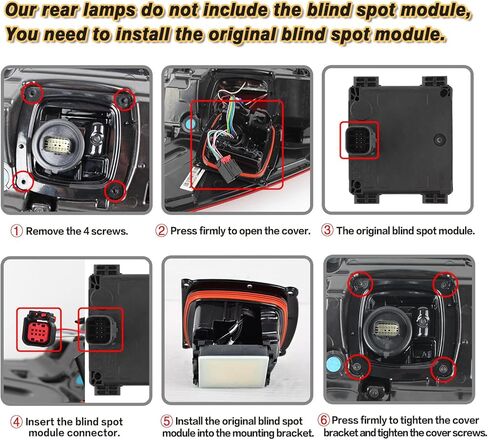 Our rear lamps do not include the blind spot module,
You need to install the original blind spot module.

① Remove the 4 screws.

② Press firmly to open the cover.

③ The original blind spot module.

④ Insert the blind spot module connector.

⑤ Install the original blind spot module into the mounting bracket.

⑥ Press firmly to tighten the cover bracket and tighten the cover screws.