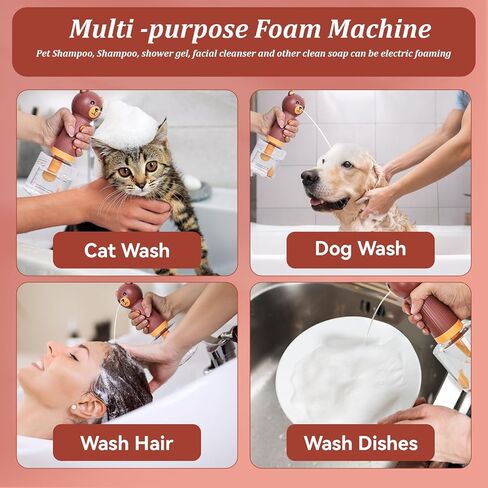 Multi -purpose Foam Machine

Pet Shampoo, Shampoo, shower gel, facial cleanser and other clean soap can be electric foaming

Cat Wash

Dog Wash

Wash Hair

Wash Dishes