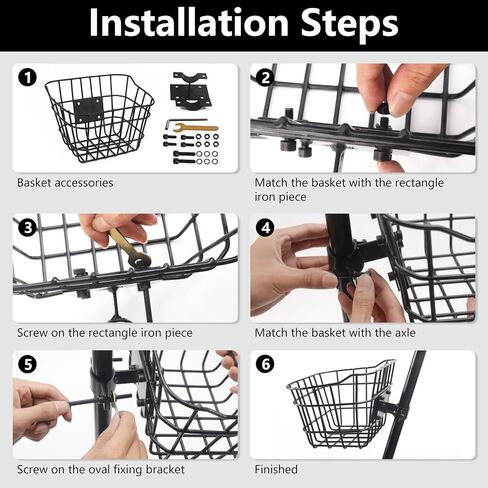 Installation Steps

1
Basket accessories

2
Match the basket with the rectangle iron piece

3
Screw on the rectangle iron piece

4
Match the basket with the axle

5
Screw on the oval fixing bracket

6
Finished