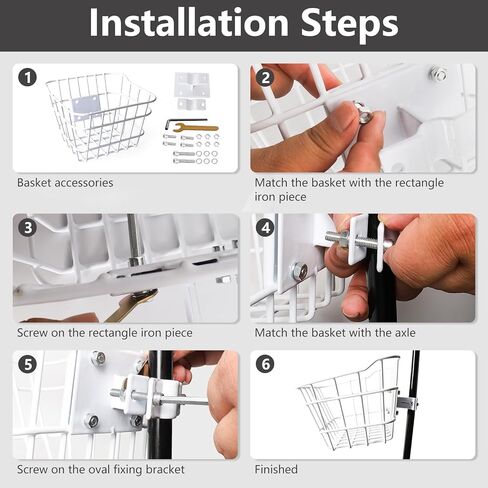 Installation Steps

1

Basket accessories

2

Match the basket with the rectangle iron piece

3

Screw on the rectangle iron piece

4

Match the basket with the axle

5

Screw on the oval fixing bracket

6

Finished