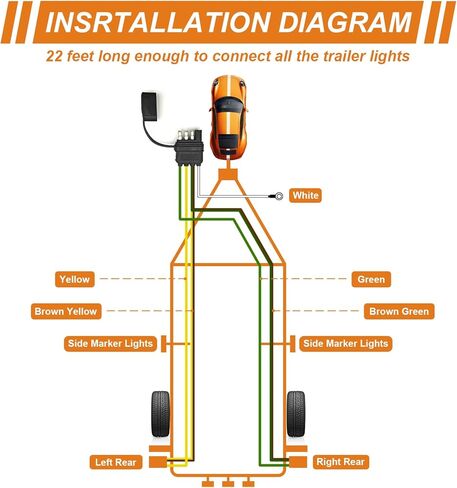 INSRTALLATION DIAGRAM

22 feet long enough to connect all the trailer lights

White

Yellow

Green

Brown Yellow

Brown Green

Side Marker Lights

Side Marker Lights

Left Rear

Right Rear