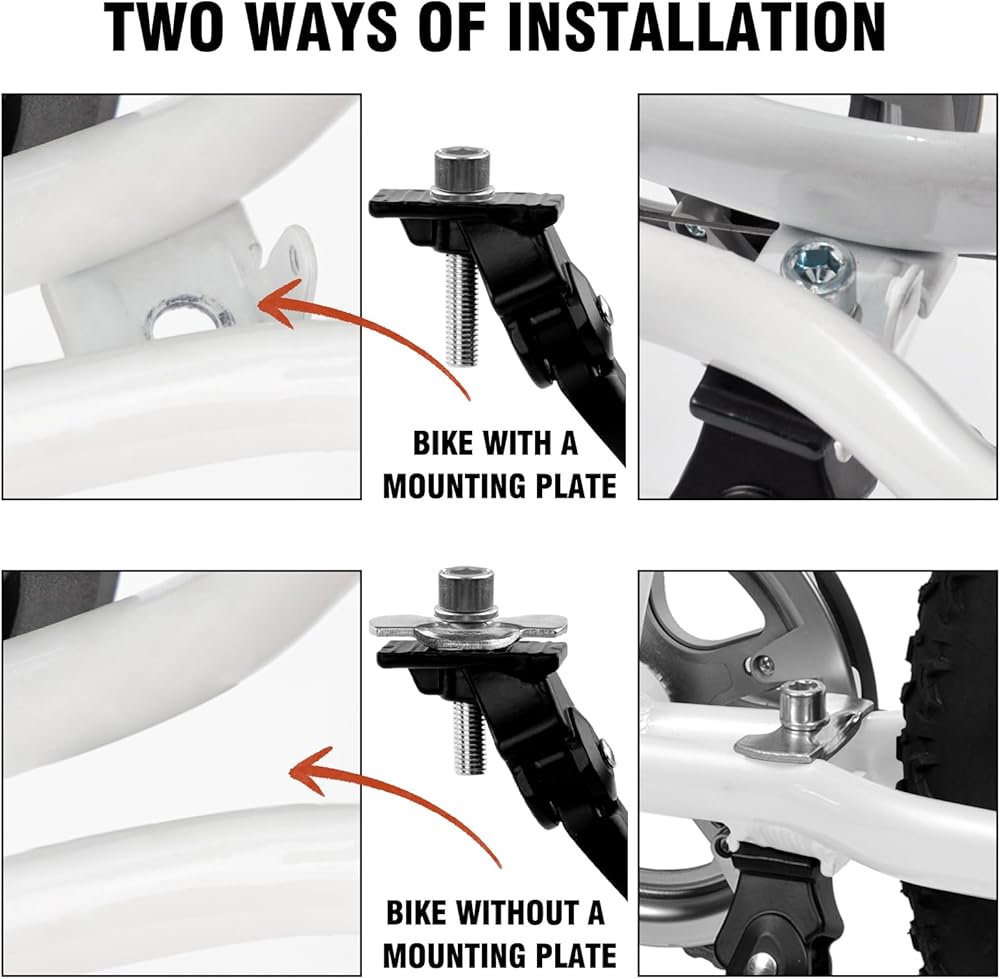 TWO WAYS OF INSTALLATION

BIKE WITH A MOUNTING PLATE

BIKE WITHOUT A MOUNTING PLATE