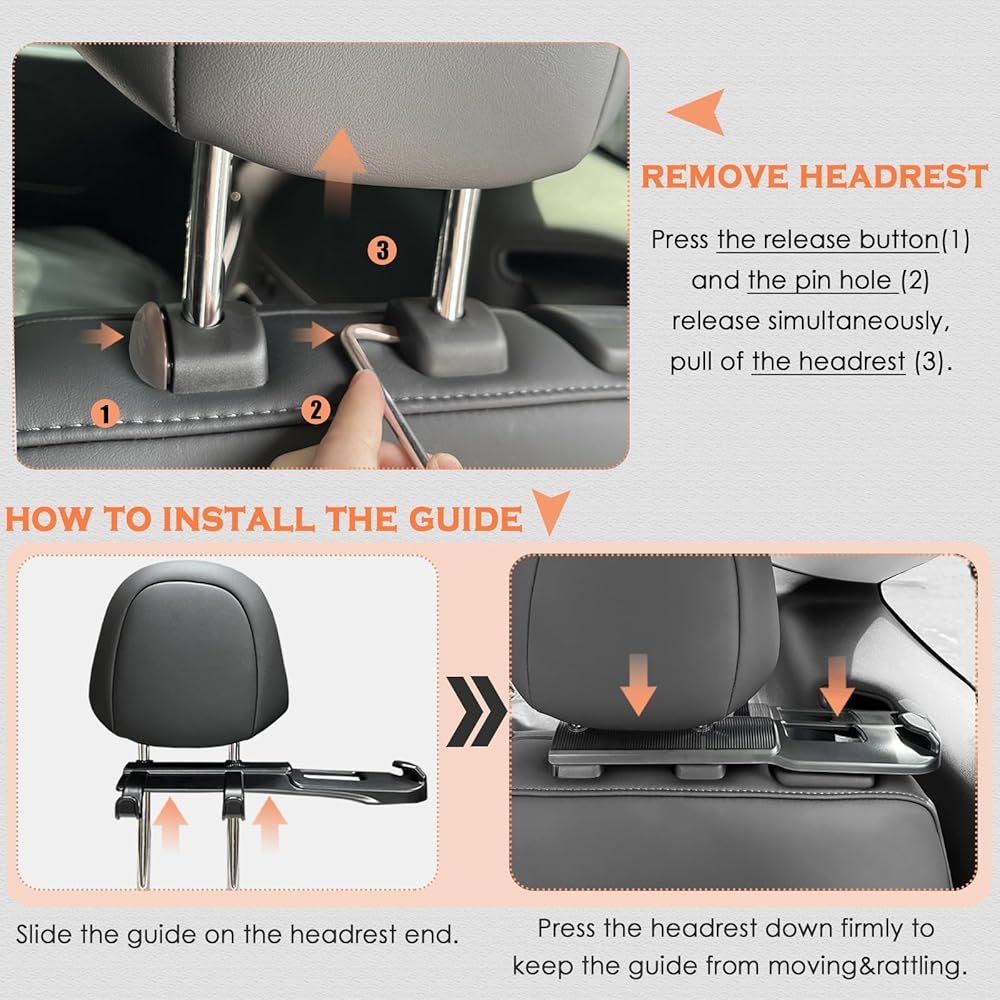 3

1

2

REMOVE HEADREST

Press the release button(1) and the pin hole (2) release simultaneously, pull of the headrest (3).

HOW TO INSTALL THE GUIDE

Slide the guide on the headrest end.

Press the headrest down firmly to keep the guide from moving&rattling.