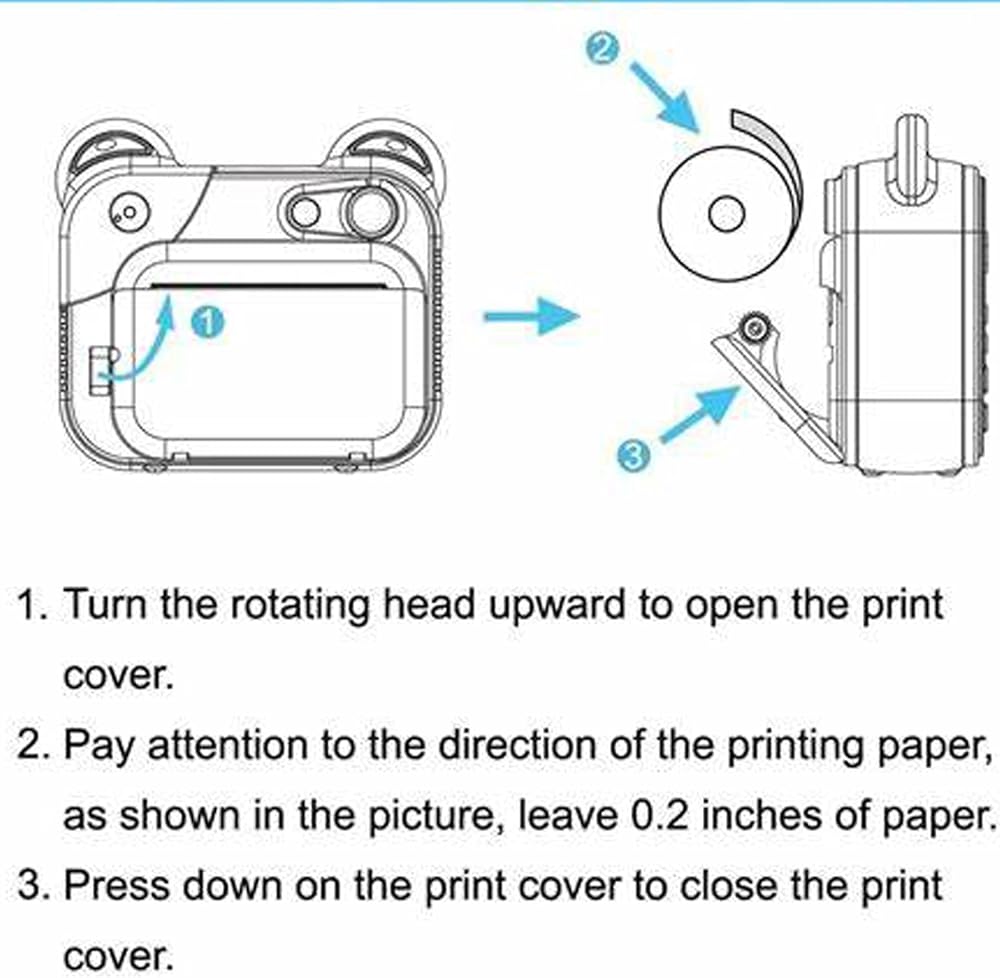 ②

①

③

1. Turn the rotating head upward to open the print cover.

2. Pay attention to the direction of the printing paper, as shown in the picture, leave 0.2 inches of paper.

3. Press down on the print cover to close the print cover.