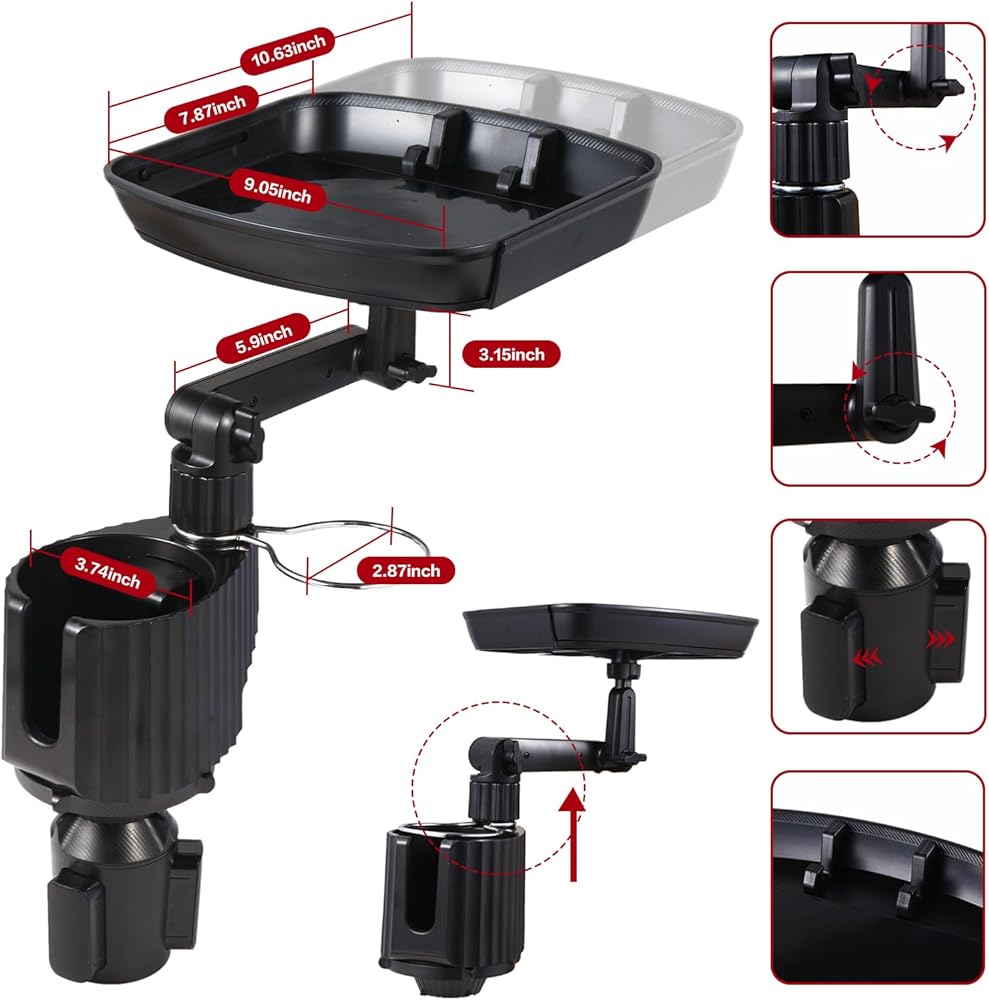 10.63inch
7.87inch
9.05inch
5.9inch
3.15inch
3.74inch
2.87inch