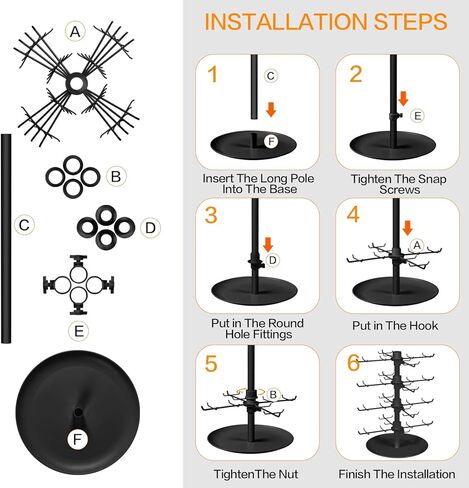 A

B

C

D

E

F

INSTALLATION STEPS

1
C
F
Insert The Long Pole Into The Base

2
E
Tighten The Snap Screws

3
D
Put in The Round Hole Fittings

4
A
Put in The Hook

5
B
TightenThe Nut

6
Finish The Installation