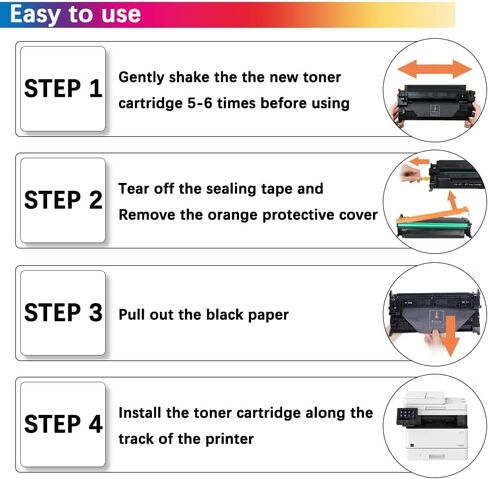 Easy to use

STEP 1

Gently shake the the new toner cartridge 5-6 times before using

STEP 2

Tear off the sealing tape and Remove the orange protective cover

STEP 3

Pull out the black paper

STEP 4

Install the toner cartridge along the track of the printer