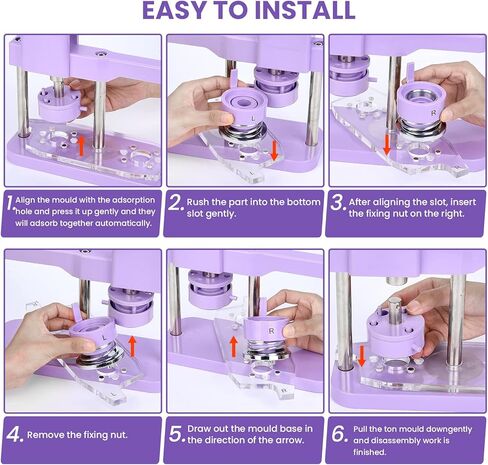 EASY TO INSTALL

L

R

1. Align the mould with the adsorption hole and press it up gently and they will adsorb together automatically.

2. Rush the part into the bottom slot gently.

3. After aligning the slot, insert the fixing nut on the right.

L

L

R

4. Remove the fixing nut.

5. Draw out the mould base in the direction of the arrow.

6. Pull the ton mould downgently and disassembly work is finished.