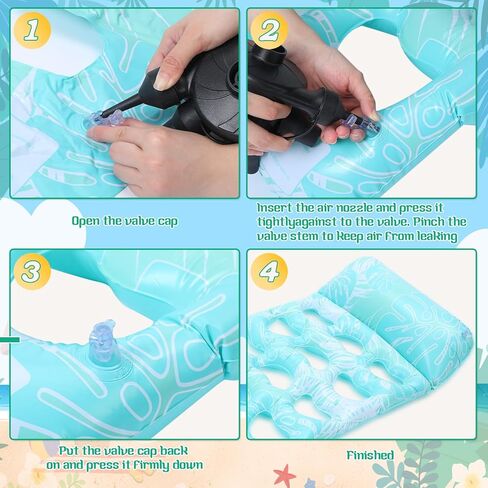 1

Open the valve cap

2

Insert the air nozzle and press it tightlyagainst to the valve. Pinch the valve stem to keep air from leaking

3

Put the valve cap back on and press it firmly down

4

Finished