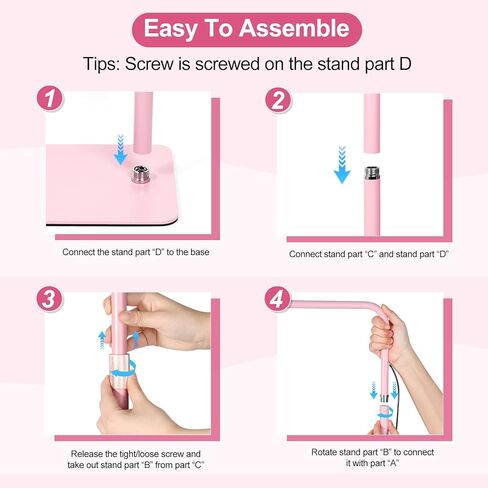 Easy To Assemble

Tips: Screw is screwed on the stand part D

1

Connect the stand part "D" to the base

2

Connect stand part "C" and stand part "D"

3

Release the tight/loose screw and take out stand part "B" from part "C"

4

Rotate stand part "B" to connect it with part "A"