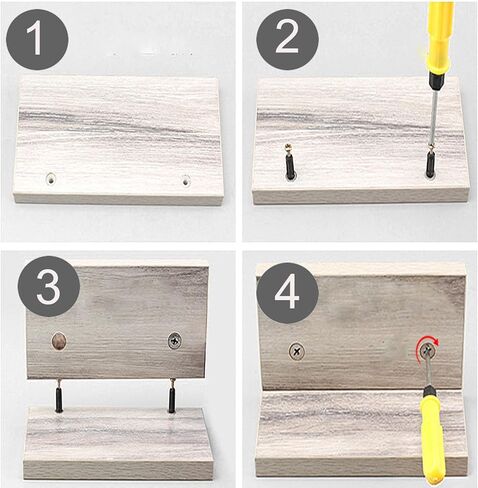 1

2

3

4