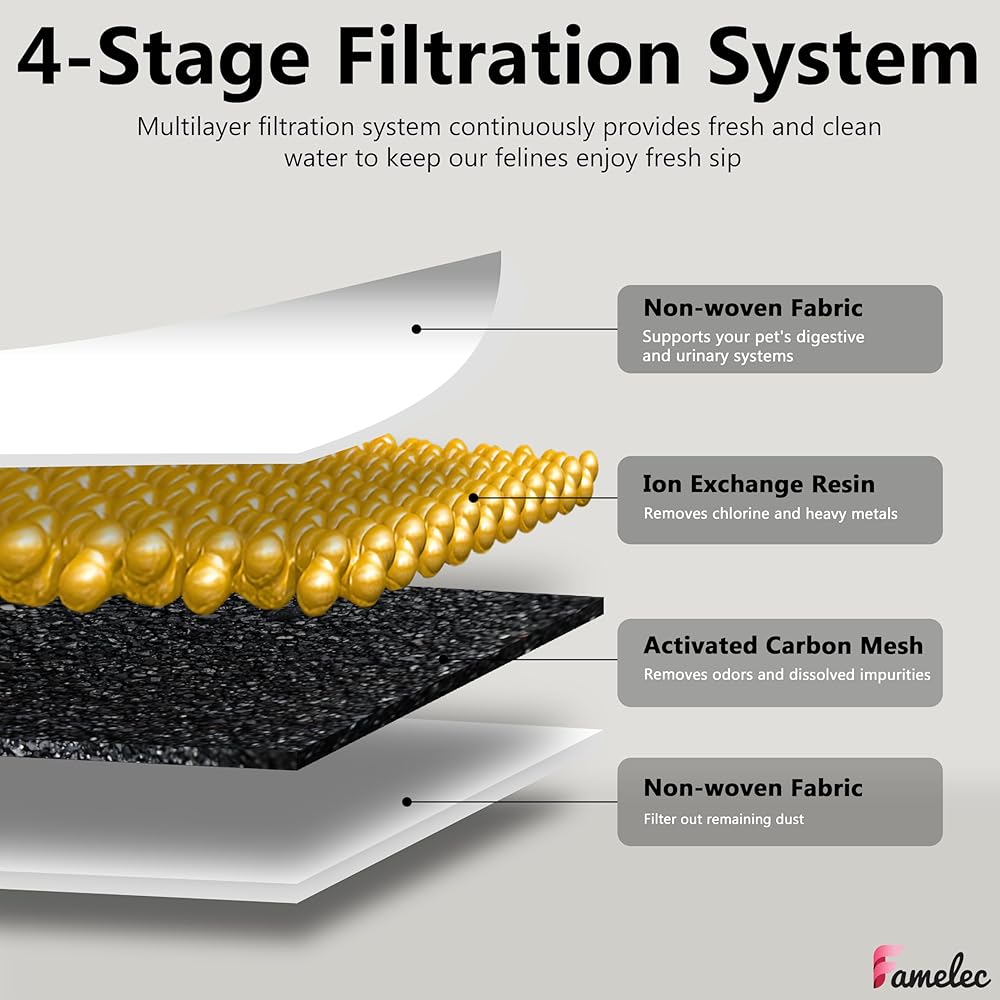 4-Stage Filtration System

Multilayer filtration system continuously provides fresh and clean water to keep our felines enjoy fresh sip

Non-woven Fabric
Supports your pet's digestive and urinary systems

Ion Exchange Resin
Removes chlorine and heavy metals

Activated Carbon Mesh
Removes odors and dissolved impurities

Non-woven Fabric
Filter out remaining dust

Famelec