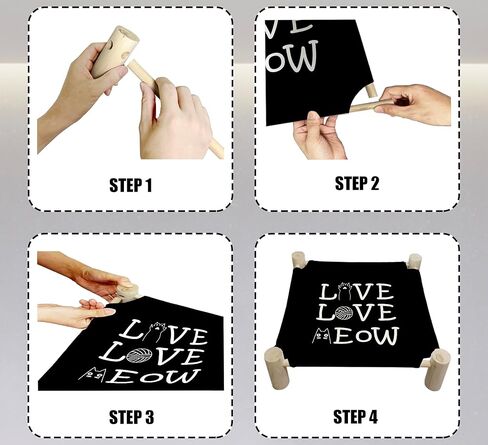 STEP 1

VE
EOW

STEP 2

LIVE
LOVE
MEOW

STEP 3

LIVE
LOVE
MEOW

STEP 4