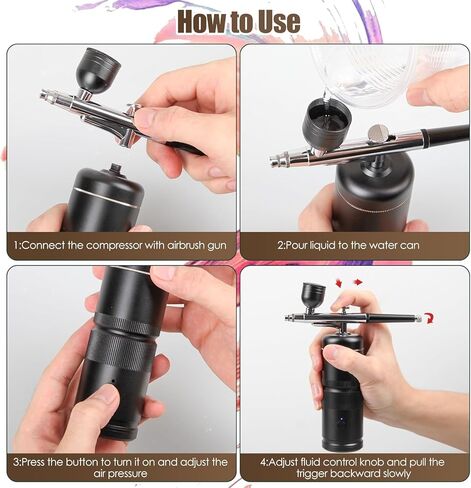 How to Use

1:Connect the compressor with airbrush gun

2:Pour liquid to the water can

3:Press the button to turn it on and adjust the air pressure

4:Adjust fluid control knob and pull the trigger backward slowly