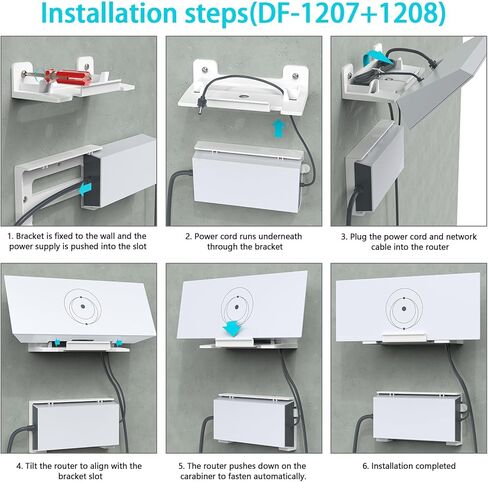 Installation steps(DF-1207+1208)

1. Bracket is fixed to the wall and the power supply is pushed into the slot

2. Power cord runs underneath through the bracket

3. Plug the power cord and network cable into the router

4. Tilt the router to align with the bracket slot

5. The router pushes down on the carabiner to fasten automatically.

6. Installation completed