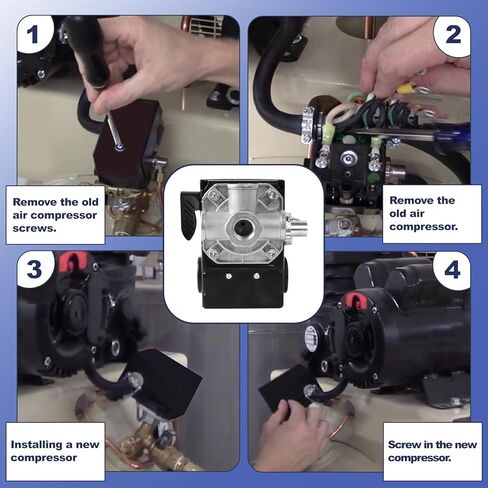 1

Remove the old air compressor screws.

2

Remove the old air compressor.

3

Installing a new compressor

4

Screw in the new compressor.