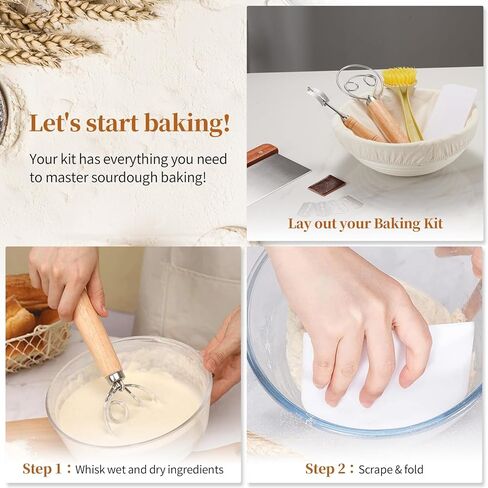 Let's start baking!

Your kit has everything you need to master sourdough baking!

Lay out your Baking Kit

Step 1：Whisk wet and dry ingredients

Step 2：Scrape & fold