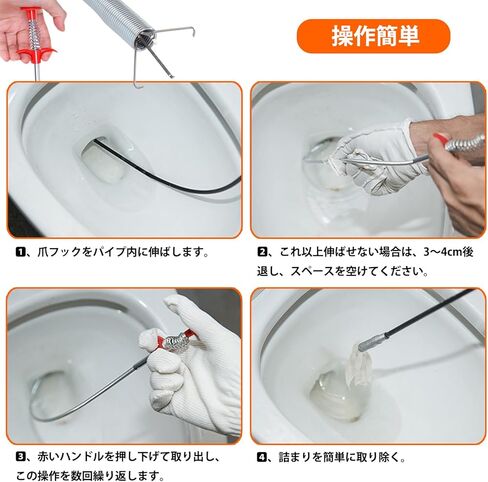 操作簡単

1、爪フックをパイプ内に伸ばします。

2、これ以上伸ばせない場合は、3〜4cm後退し、スペースを空けてください。

3、赤いハンドルを押し下げて取り出し、この操作を数回繰り返します。

4、詰まりを簡単に取り除く。