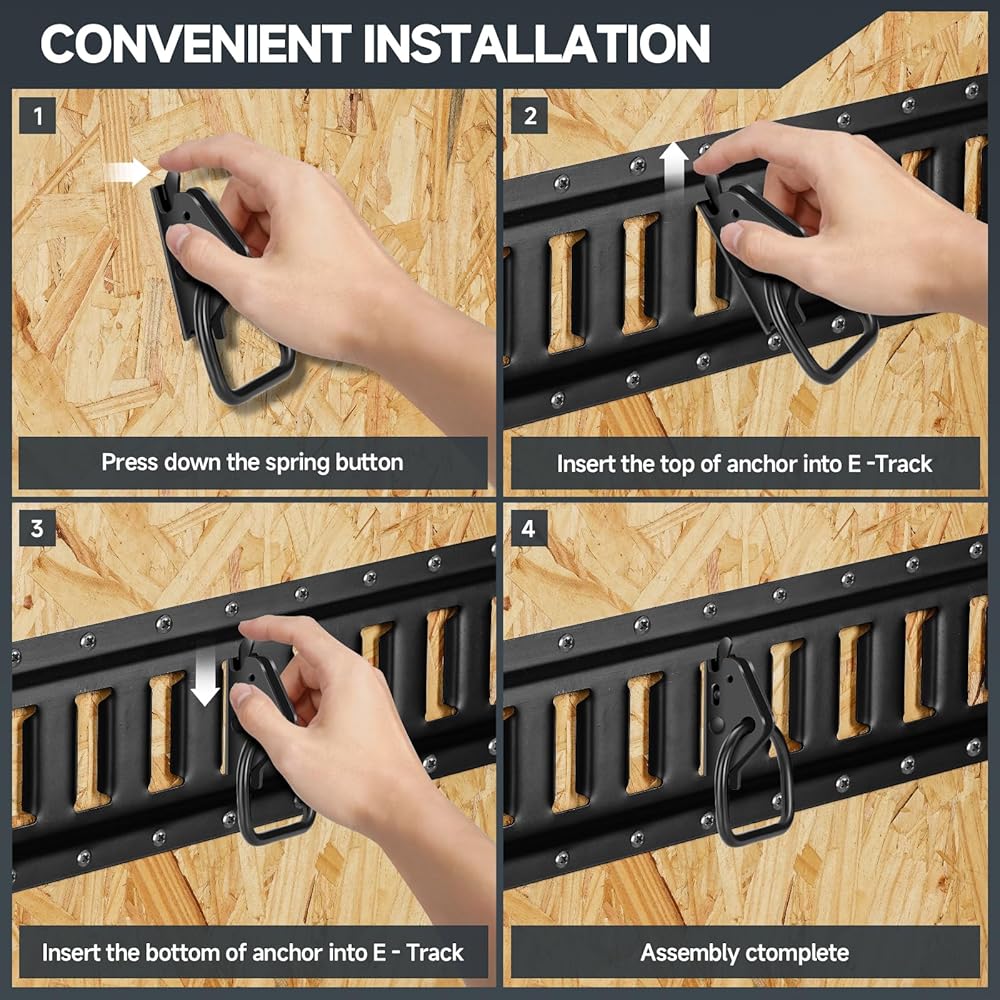 CONVENIENT INSTALLATION

1

Press down the spring button

2

Insert the top of anchor into E -Track

3

Insert the bottom of anchor into E - Track

4

Assembly ctomplete