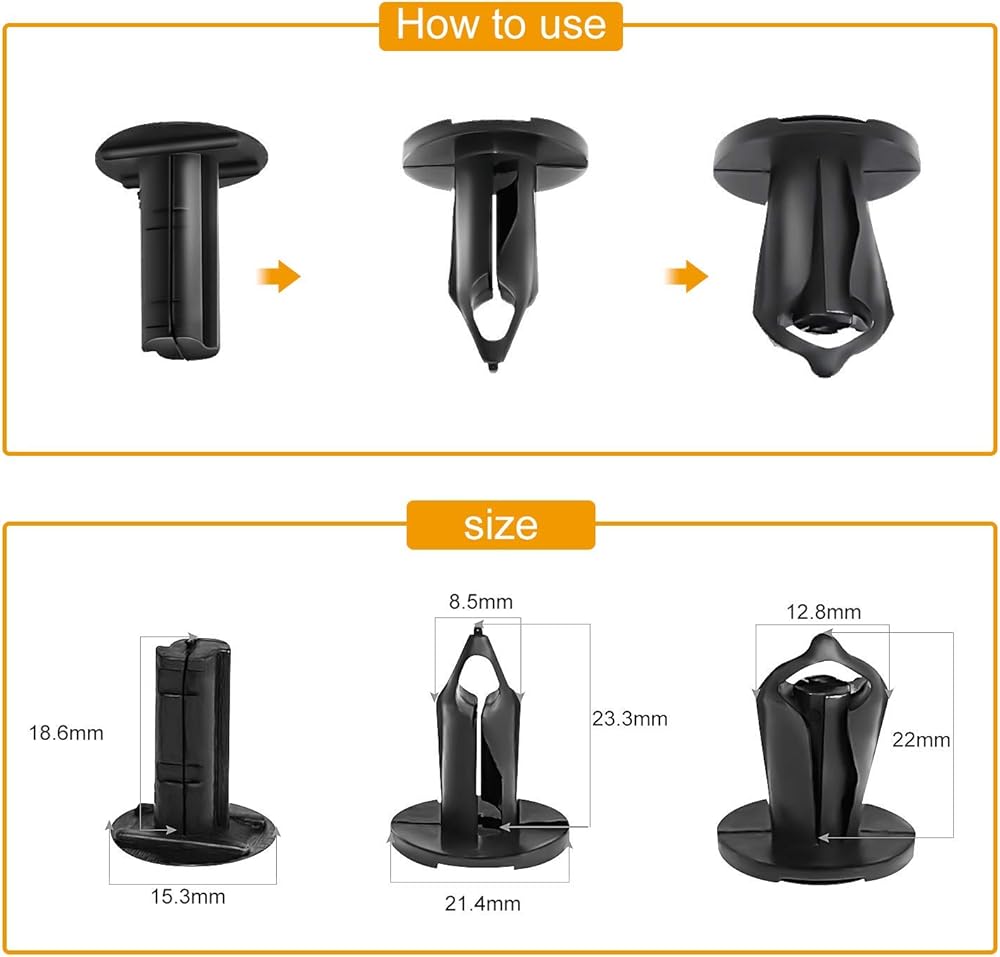 How to use

size

18.6mm

15.3mm

8.5mm

23.3mm

21.4mm

12.8mm

22mm