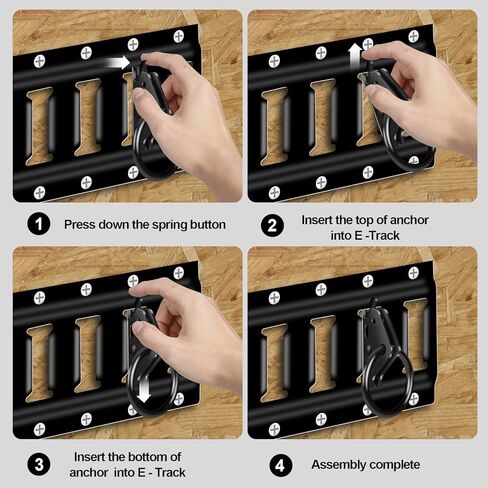 1 Press down the spring button

2 Insert the top of anchor into E -Track

3 Insert the bottom of anchor into E - Track

4 Assembly complete