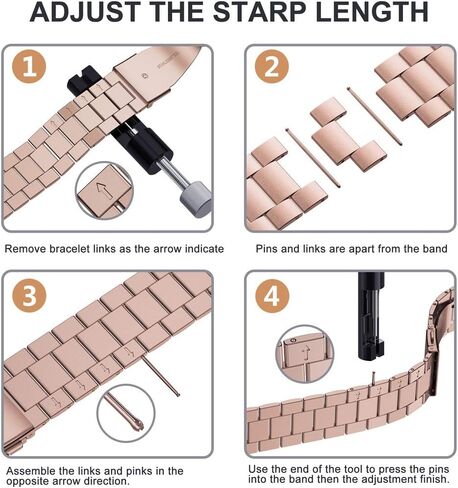 ADJUST THE STARP LENGTH

1

Remove bracelet links as the arrow indicate

2

Pins and links are apart from the band

3

Assemble the links and pinks in the opposite arrow direction.

4

Use the end of the tool to press the pins into the band then the adjustment finish.