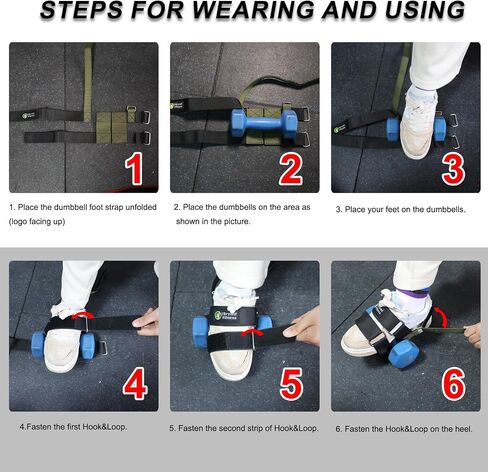 STEPS FOR WEARING AND USING

1

1. Place the dumbbell foot strap unfolded (logo facing up)

2

2. Place the dumbbells on the area as shown in the picture.

3

3. Place your feet on the dumbbells.

4

4.Fasten the first Hook&Loop.

5

5. Fasten the second strip of Hook&Loop.

6

6. Fasten the Hook&Loop on the heel.