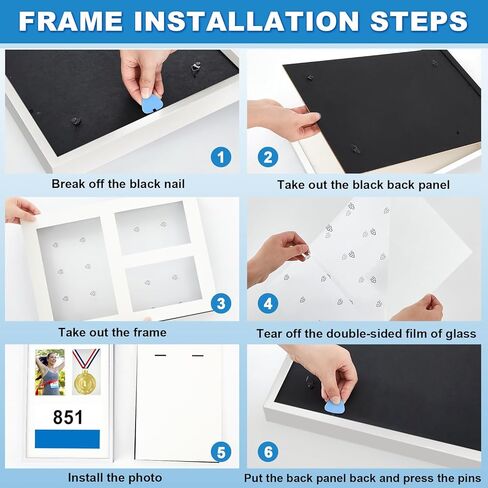 FRAME INSTALLATION STEPS

1

Break off the black nail

2

Take out the black back panel

3

Take out the frame

4

Tear off the double-sided film of glass

851

5

Install the photo

6

Put the back panel back and press the pins