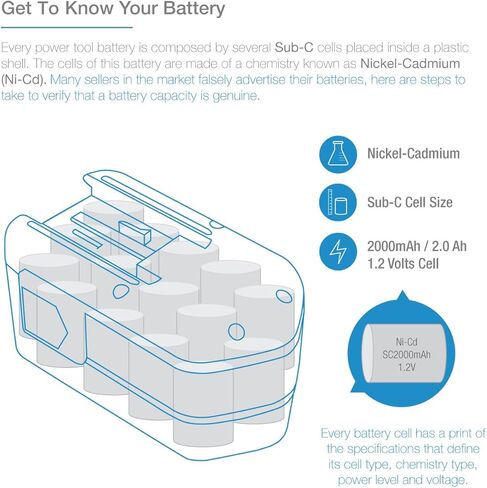 Get To Know Your Battery

Every power tool battery is composed by several Sub-C cells placed inside a plastic shell. The cells of this battery are made of a chemistry known as Nickel-Cadmium (Ni-Cd). Many sellers in the market falsely advertise their batteries, here are steps to take to verify that a battery capacity is genuine.

Nickel-Cadmium

Sub-C Cell Size

2000mAh / 2.0 Ah
1.2 Volts Cell

Ni-Cd
SC2000mAh
1.2V

Every battery cell has a print of the specifications that define its cell type, chemistry type, power level and voltage.