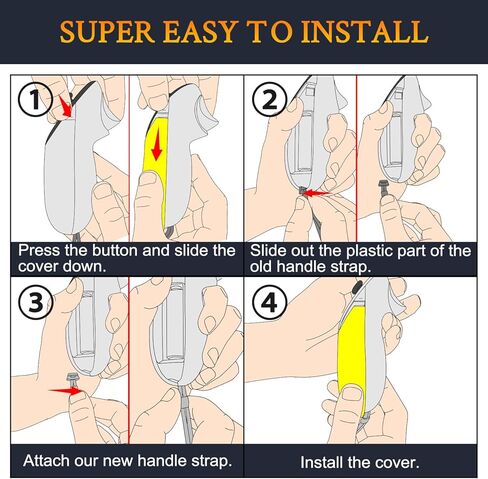 SUPER EASY TO INSTALL

1

Press the button and slide the cover down.

2

Slide out the plastic part of the old handle strap.

3

Attach our new handle strap.

4

Install the cover.