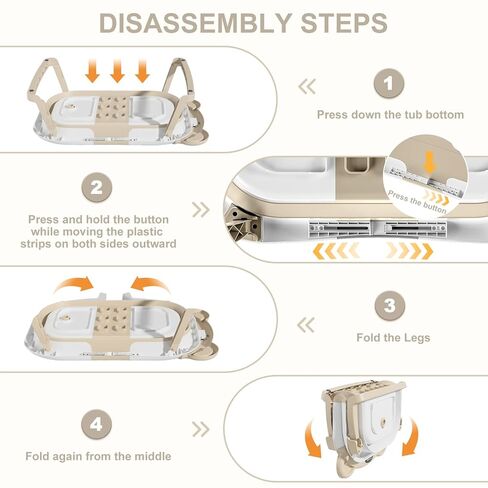 DISASSEMBLY STEPS

1

Press down the tub bottom

2

Press and hold the button while moving the plastic strips on both sides outward

Press the button

3

Fold the Legs

4

Fold again from the middle