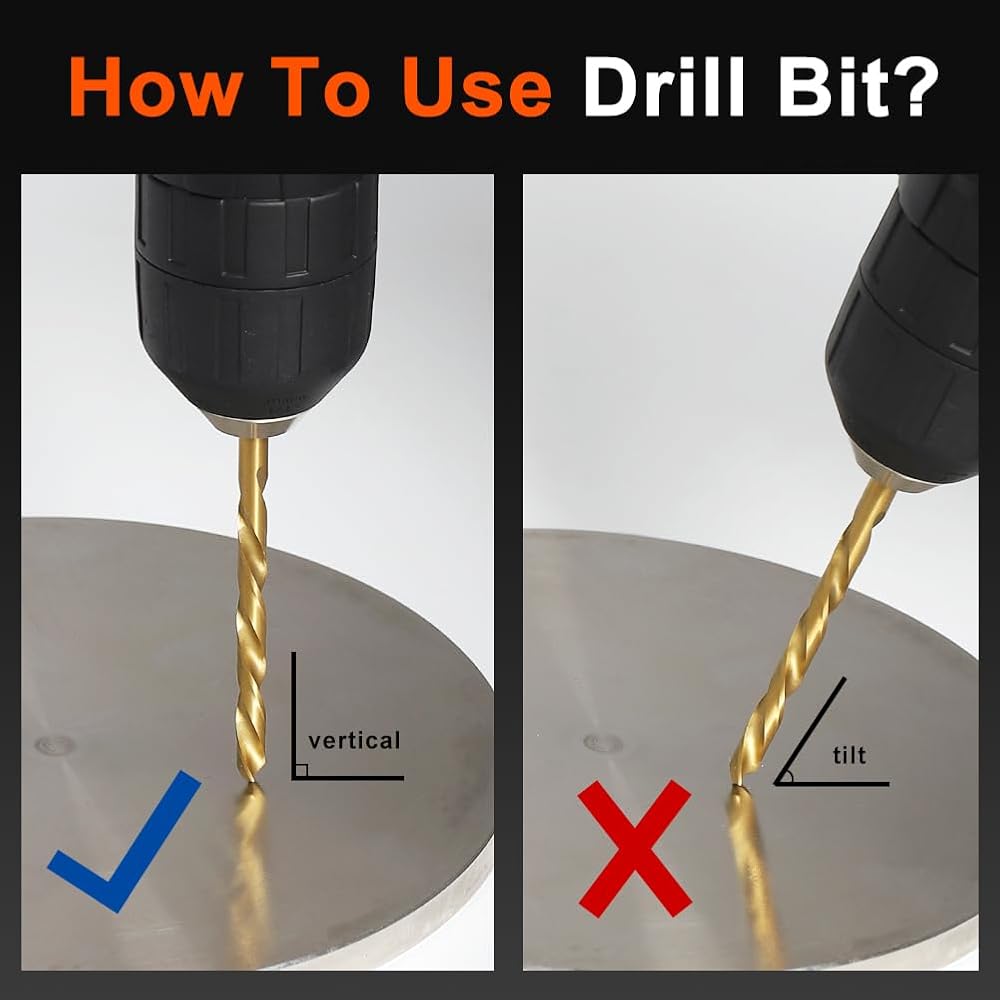 How To Use Drill Bit?

vertical

tilt