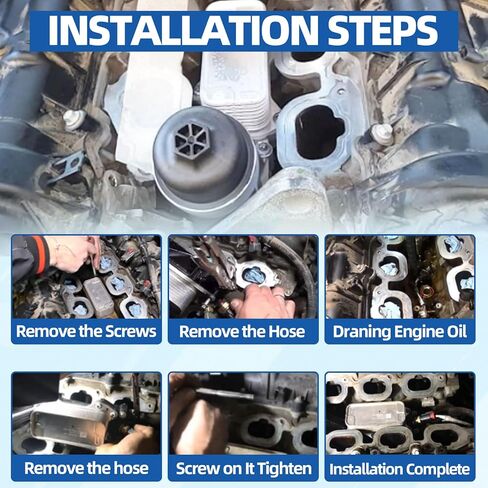 INSTALLATION STEPS

Remove the Screws

Remove the Hose

Draning Engine Oil

Remove the hose

Screw on It Tighten

Installation Complete