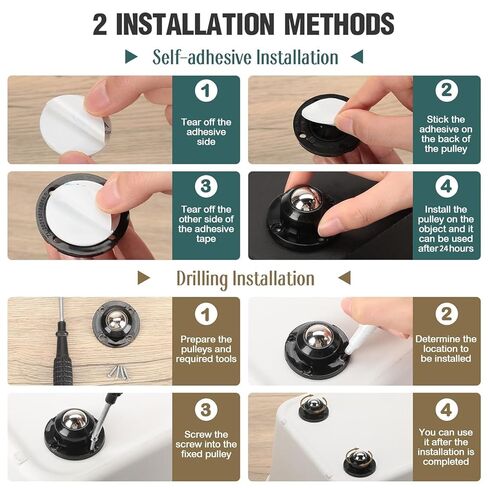 2 INSTALLATION METHODS

Self-adhesive Installation

1
Tear off the adhesive side

2
Stick the adhesive on the back of the pulley

3
Tear off the other side of the adhesive tape

4
Install the pulley on the object and it can be used after 24 hours

Drilling Installation

1
Prepare the pulleys and required tools

2
Determine the location to be installed

3
Screw the screw into the fixed pulley

4
You can use it after the installation is completed