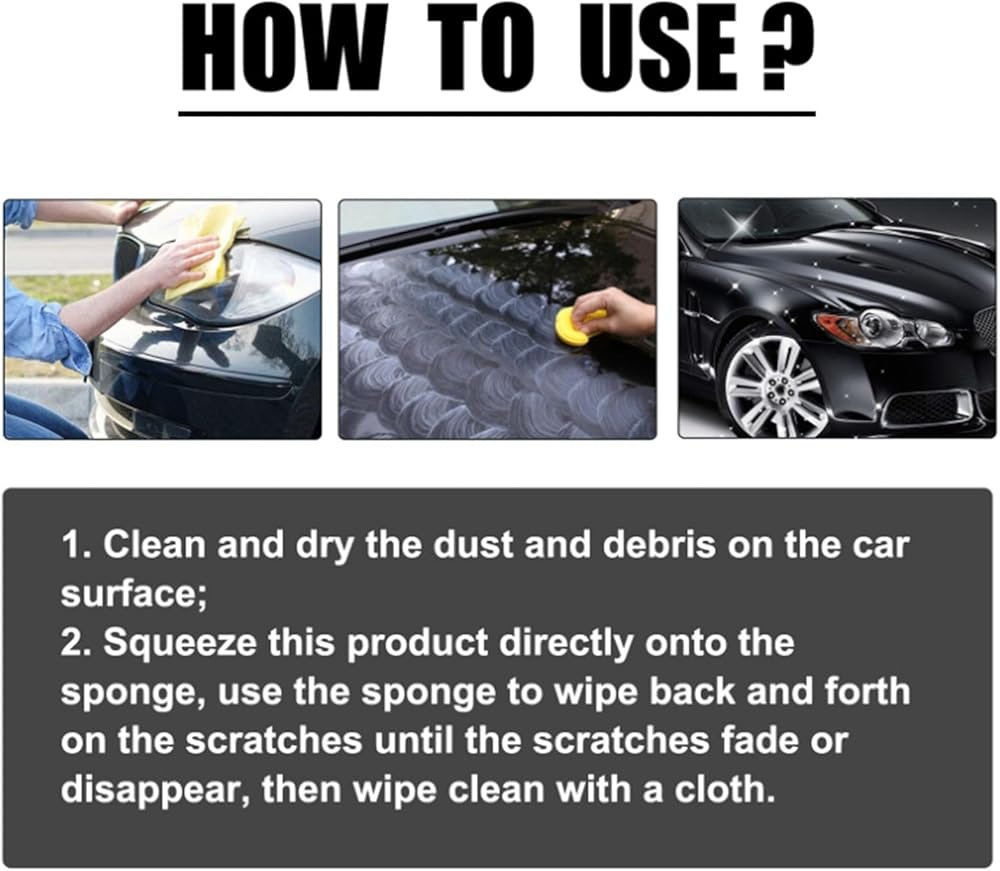 HOW TO USE ?

1. Clean and dry the dust and debris on the car surface;
2. Squeeze this product directly onto the sponge, use the sponge to wipe back and forth on the scratches until the scratches fade or disappear, then wipe clean with a cloth.