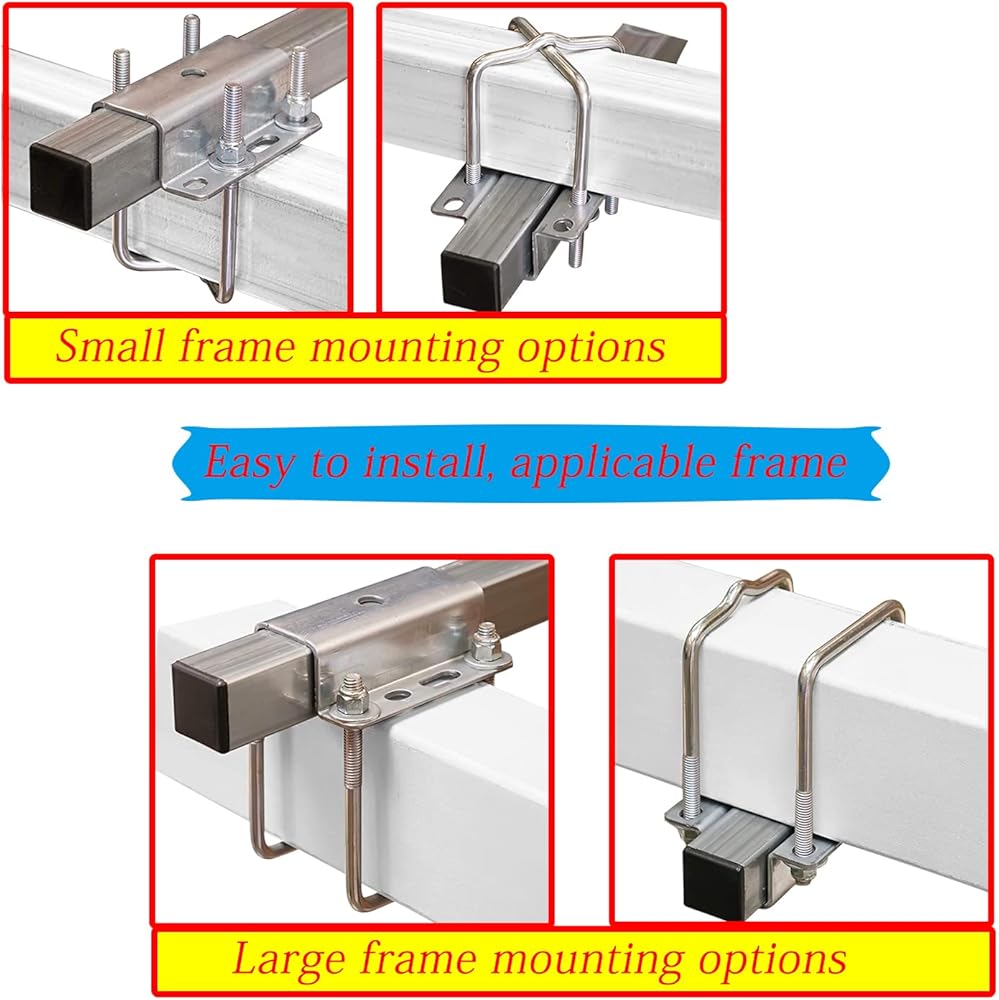 Small frame mounting options

Easy to install, applicable frame

Large frame mounting options