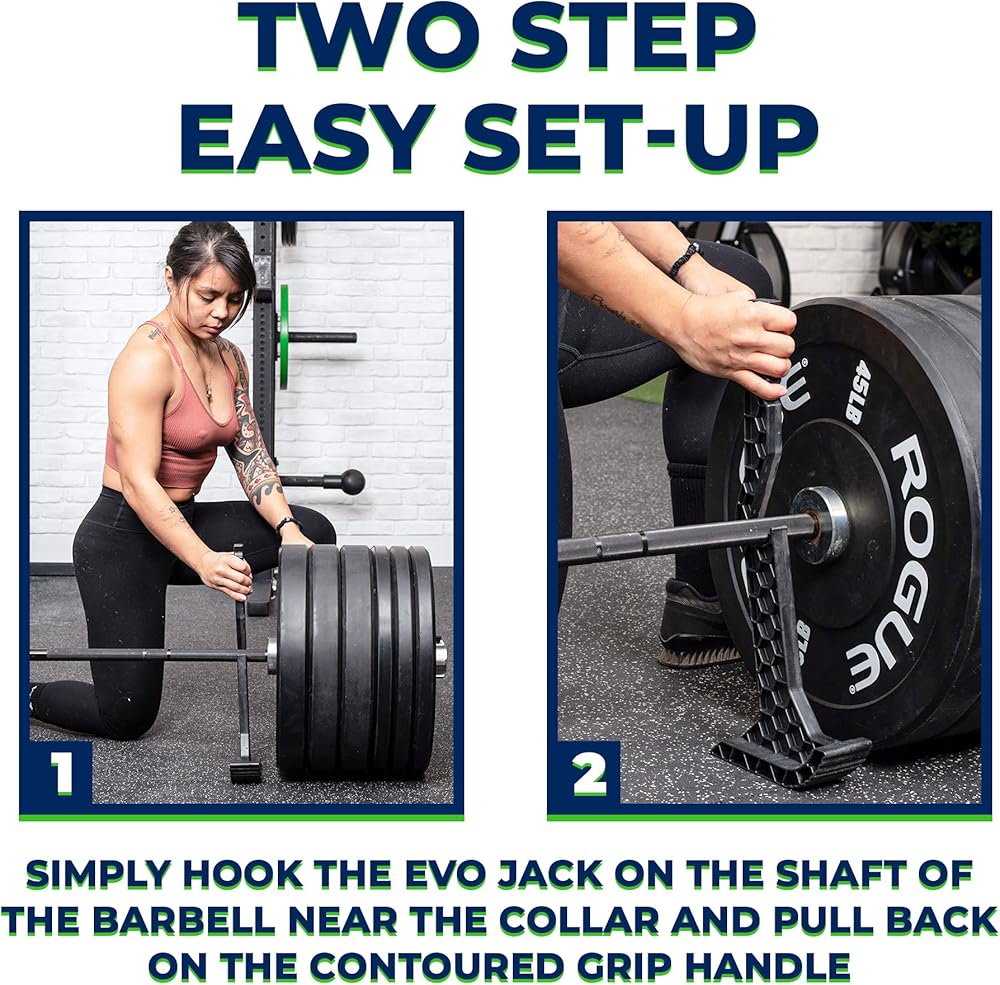 TWO STEP
EASY SET-UP

1

45LB
ROGUE

2

SIMPLY HOOK THE EVO JACK ON THE SHAFT OF THE BARBELL NEAR THE COLLAR AND PULL BACK ON THE CONTOURED GRIP HANDLE