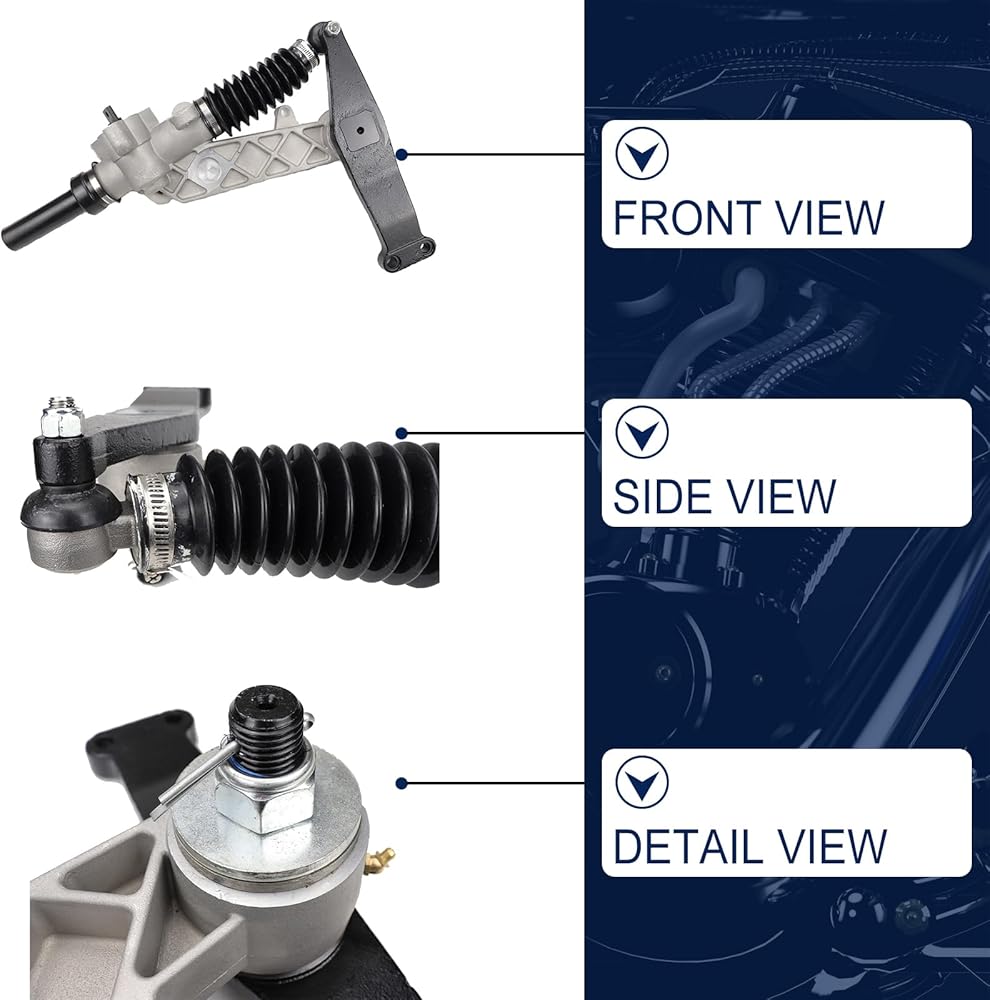 FRONT VIEW

SIDE VIEW

DETAIL VIEW