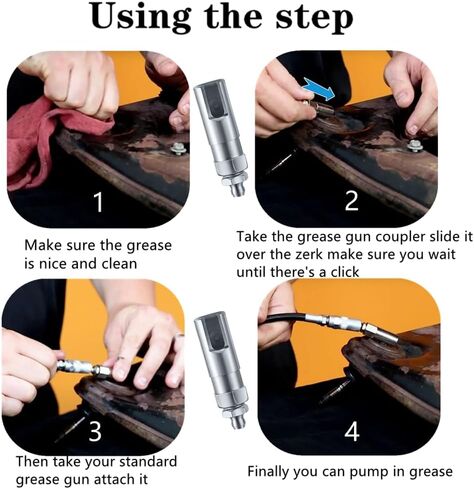 Using the step

1

Make sure the grease is nice and clean

2

Take the grease gun coupler slide it over the zerk make sure you wait until there's a click

3

Then take your standard grease gun attach it

4

Finally you can pump in grease