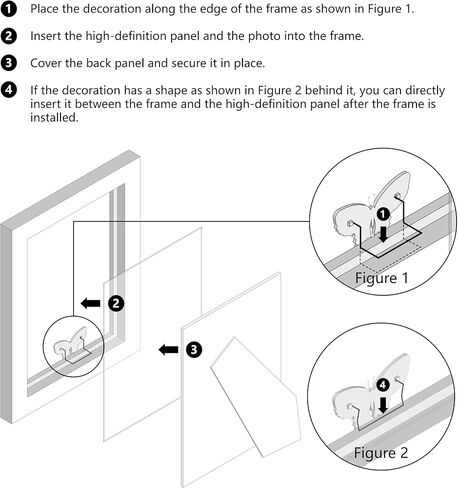 1 Place the decoration along the edge of the frame as shown in Figure 1.

2 Insert the high-definition panel and the photo into the frame.

3 Cover the back panel and secure it in place.

4 If the decoration has a shape as shown in Figure 2 behind it, you can directly insert it between the frame and the high-definition panel after the frame is installed.

1

Figure 1

2

3

4

Figure 2