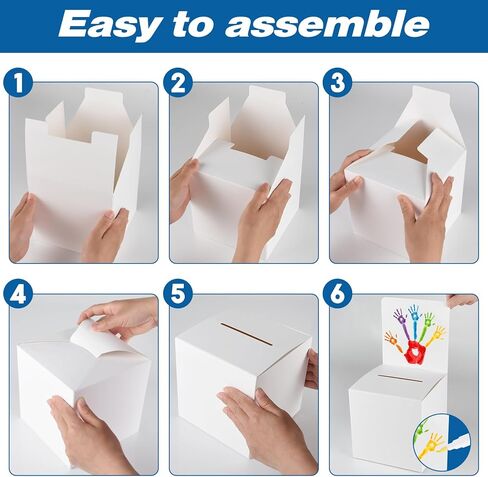 Easy to assemble

1

2

3

4

5

6